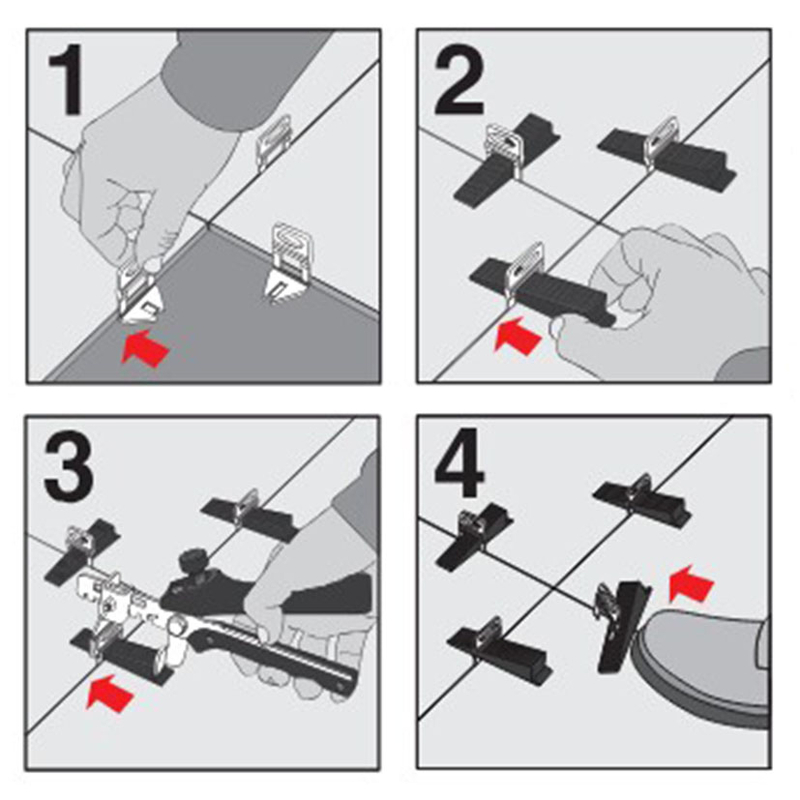 1

2

3

4