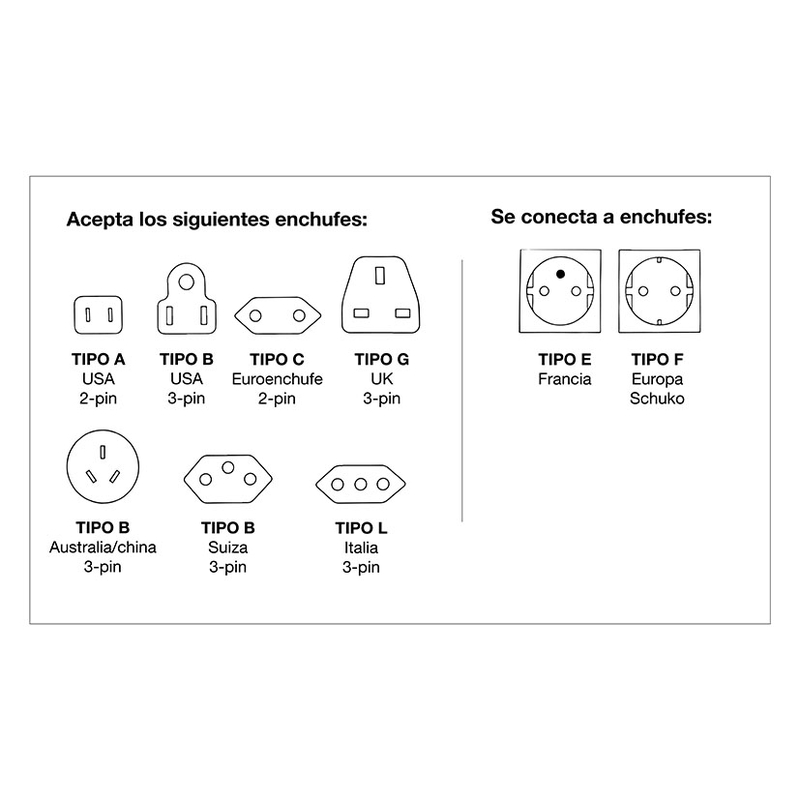 Acepta los siguientes enchufes:

TIPO A
USA
2-pin

TIPO B
USA
3-pin

TIPO C
Euroenchufe
2-pin

TIPO G
UK
3-pin

TIPO B
Australia/china
3-pin

TIPO B
Suiza
3-pin

TIPO L
Italia
3-pin

Se conecta a enchufes:

TIPO E
Francia

TIPO F
Europa
Schuko