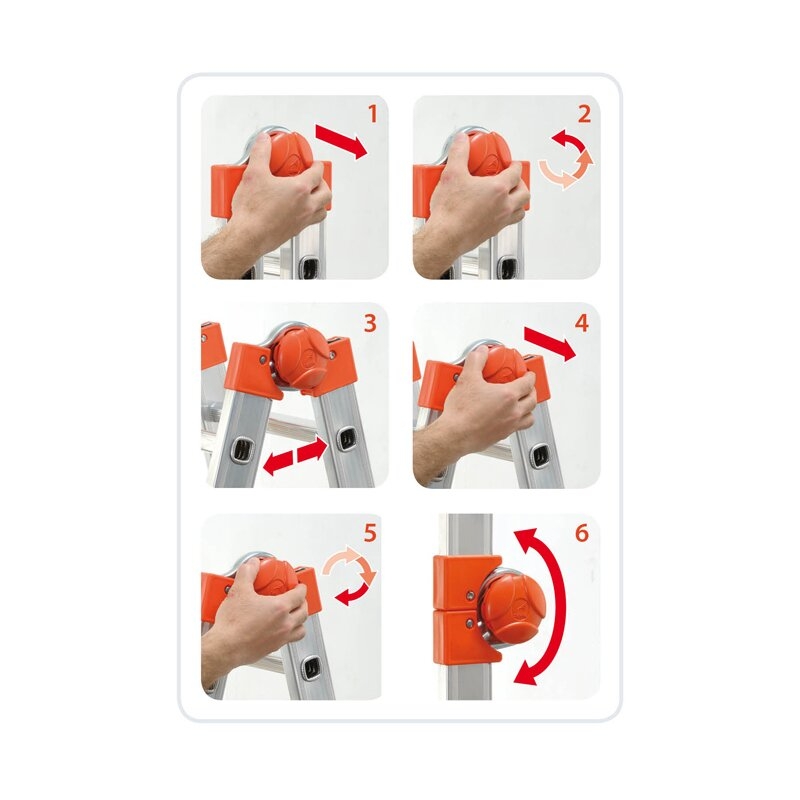 1

2

3

4

5

6